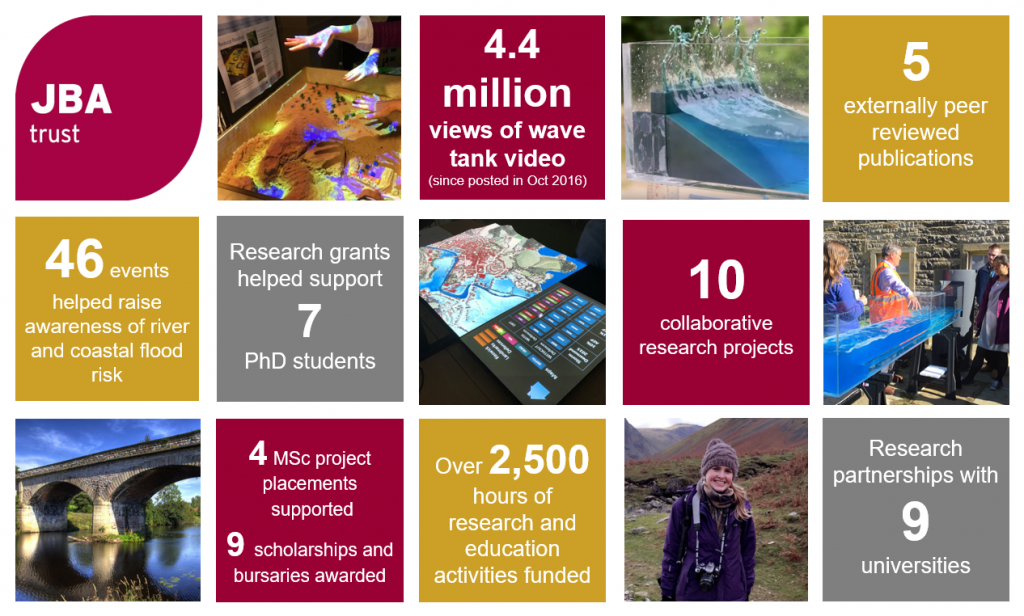 JBA
trust

4.4 million views of wave tank video
(since posted in Oct 2016)

5 externally peer reviewed publications

46 events helped raise awareness of river and coastal flood risk

Research grants helped support 7 PhD students

10 collaborative research projects

4 MSc project placements supported

9 scholarships and bursaries awarded

Over 2,500 hours of research and education activities funded

Research partnerships with 9 universities